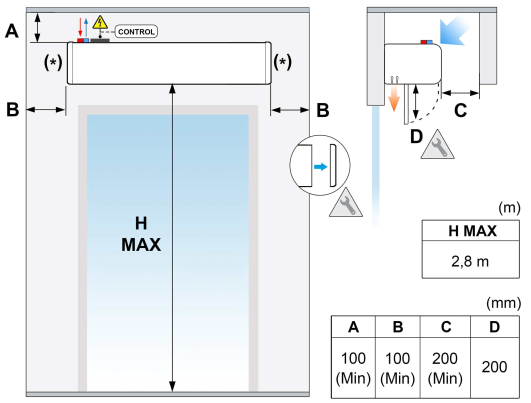 A

CONTROL

(*)

(*)

B

B

H
MAX

C

D

(m)

| H MAX |
|---|
| 2,8 m |

(mm)

| A | B | C | D |
|---|---|---|---|
| 100 (Min) | 100 (Min) | 200 (Min) | 200 |